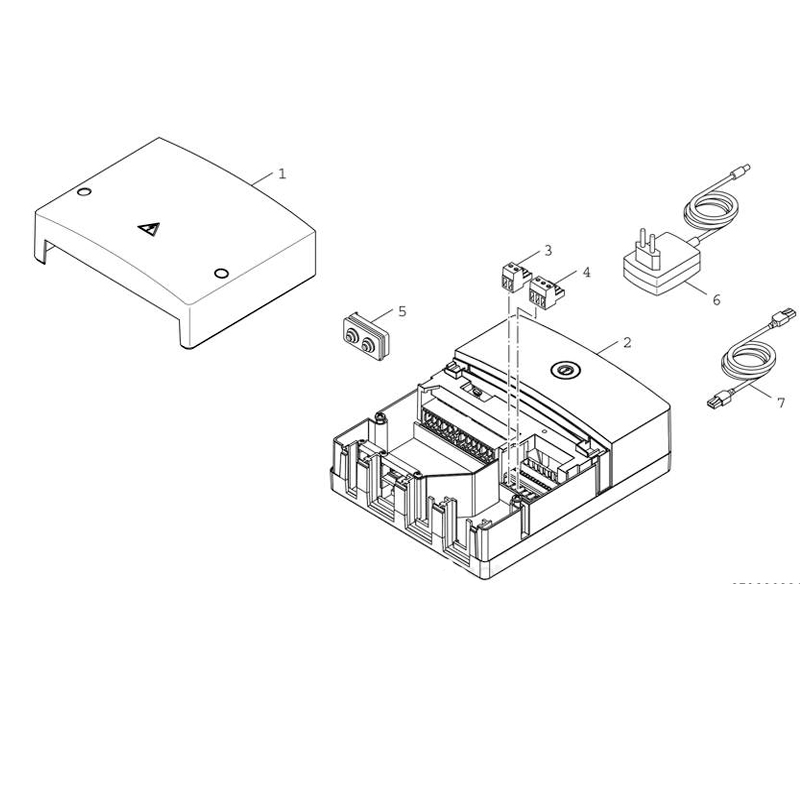 1
3
4
5
6
2
7